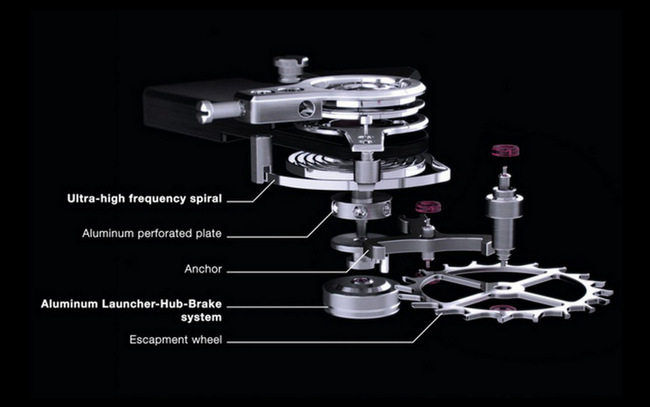 Ultra-high frequency spiral

Aluminum perforated plate

Anchor

Aluminum Launcher-Hub-Brake system

Escapment wheel