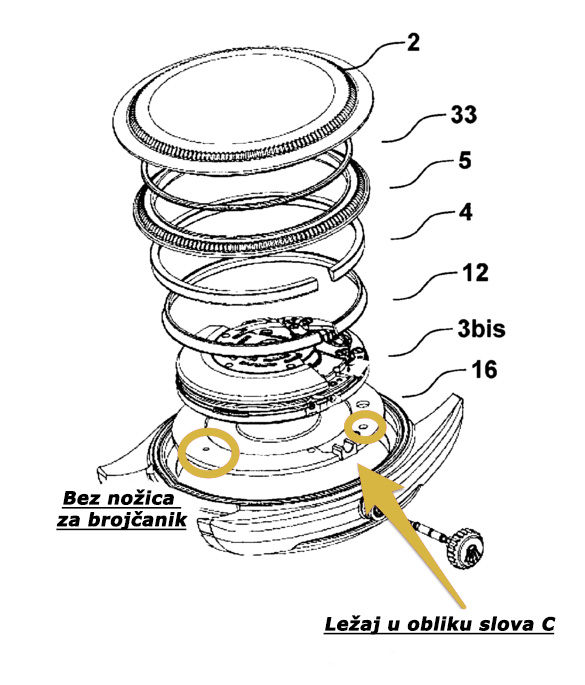 2

33

5

4

12

3bis

16

Bez nožica za brojčanik

Ležaj u obliku slova C