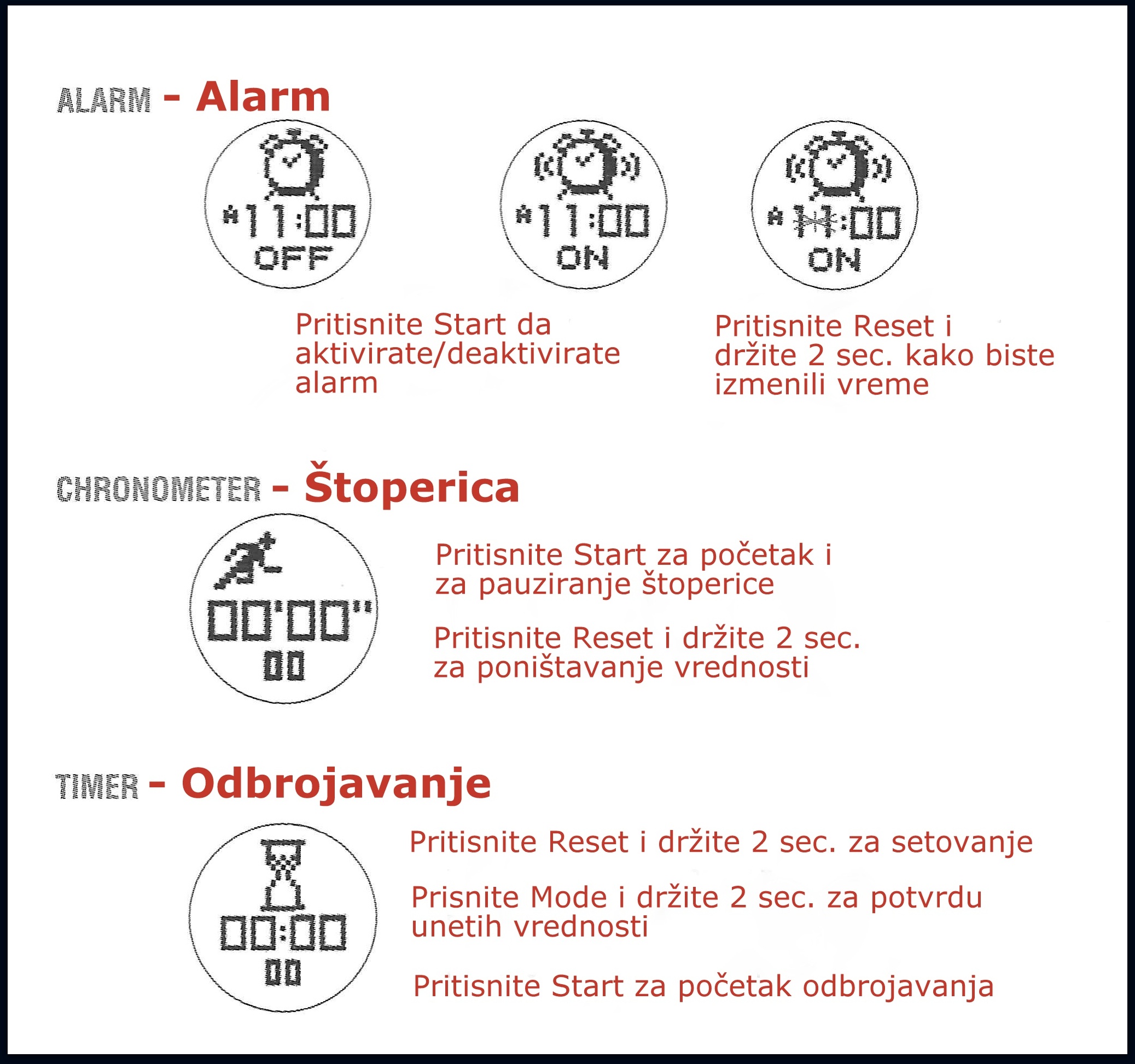 ALARM - Alarm

A 11:00
OFF

A 11:00
ON

A 11:00
ON

Pritisnite Start da aktivirate/deaktivirate alarm

Pritisnite Reset i držite 2 sec. kako biste izmenili vreme

CHRONOMETER - Štoperica

00'00"
00

Pritisnite Start za početak i za pauziranje štoperice

Pritisnite Reset i držite 2 sec. za poništavanje vrednosti

TIMER - Odbrojavanje

00:00
00

Pritisnite Reset i držite 2 sec. za setovanje

Prisnite Mode i držite 2 sec. za potvrdu unetih vrednosti

Pritisnite Start za početak odbrojavanja