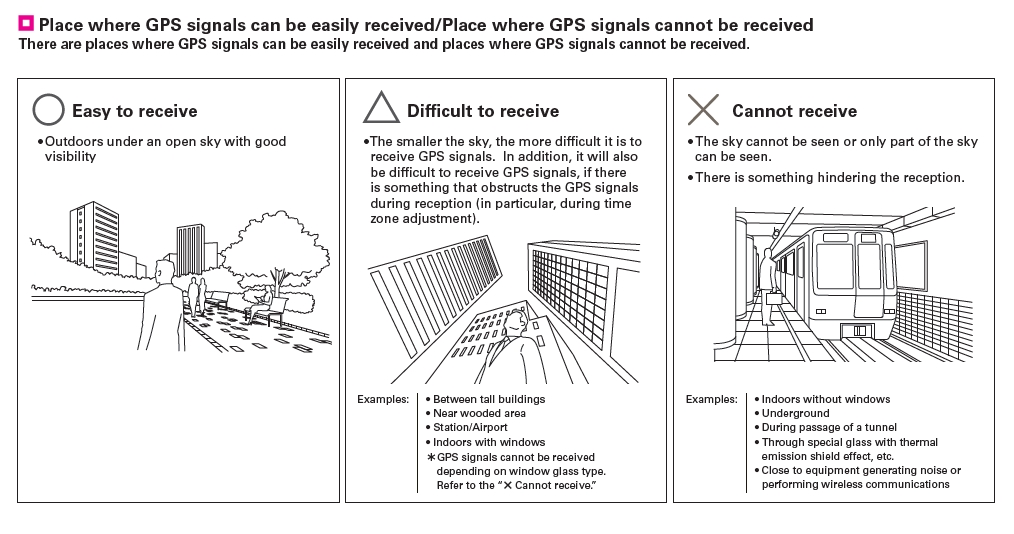 Place where GPS signals can be easily received/Place where GPS signals cannot be received
There are places where GPS signals can be easily received and places where GPS signals cannot be received.

○ Easy to receive

•Outdoors under an open sky with good visibility

△ Difficult to receive

•The smaller the sky, the more difficult it is to receive GPS signals. In addition, it will also be difficult to receive GPS signals, if there is something that obstructs the GPS signals during reception (in particular, during time zone adjustment).

Examples:
• Between tall buildings
• Near wooded area
• Station/Airport
• Indoors with windows
＊GPS signals cannot be received depending on window glass type. Refer to the "✕ Cannot receive."

✕ Cannot receive

•The sky cannot be seen or only part of the sky can be seen.
•There is something hindering the reception.

Examples:
• Indoors without windows
• Underground
• During passage of a tunnel
• Through special glass with thermal emission shield effect, etc.
• Close to equipment generating noise or performing wireless communications