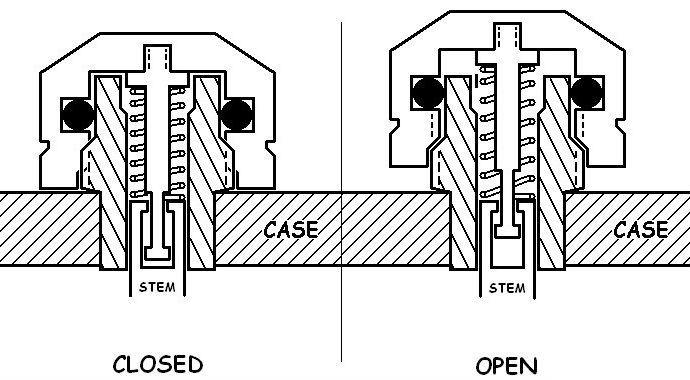 CASE

STEM

CLOSED

CASE

STEM

OPEN