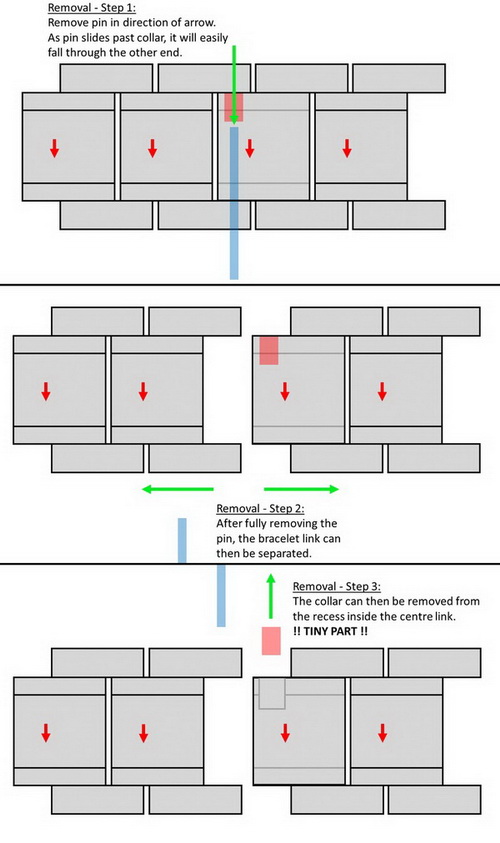 Removal - Step 1:
Remove pin in direction of arrow. As pin slides past collar, it will easily fall through the other end.

Removal - Step 2:
After fully removing the pin, the bracelet link can then be separated.

Removal - Step 3:
The collar can then be removed from the recess inside the centre link.
!! TINY PART !!