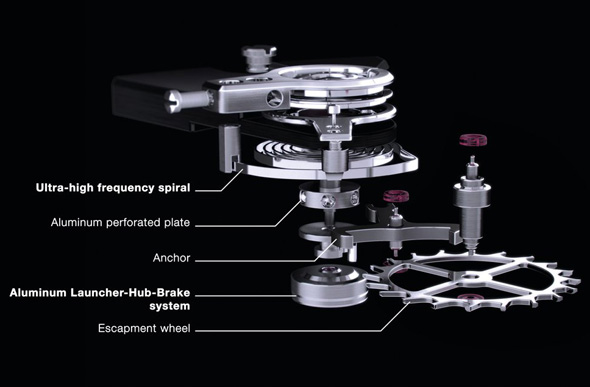 Ultra-high frequency spiral

Aluminum perforated plate

Anchor

Aluminum Launcher-Hub-Brake system

Escapment wheel